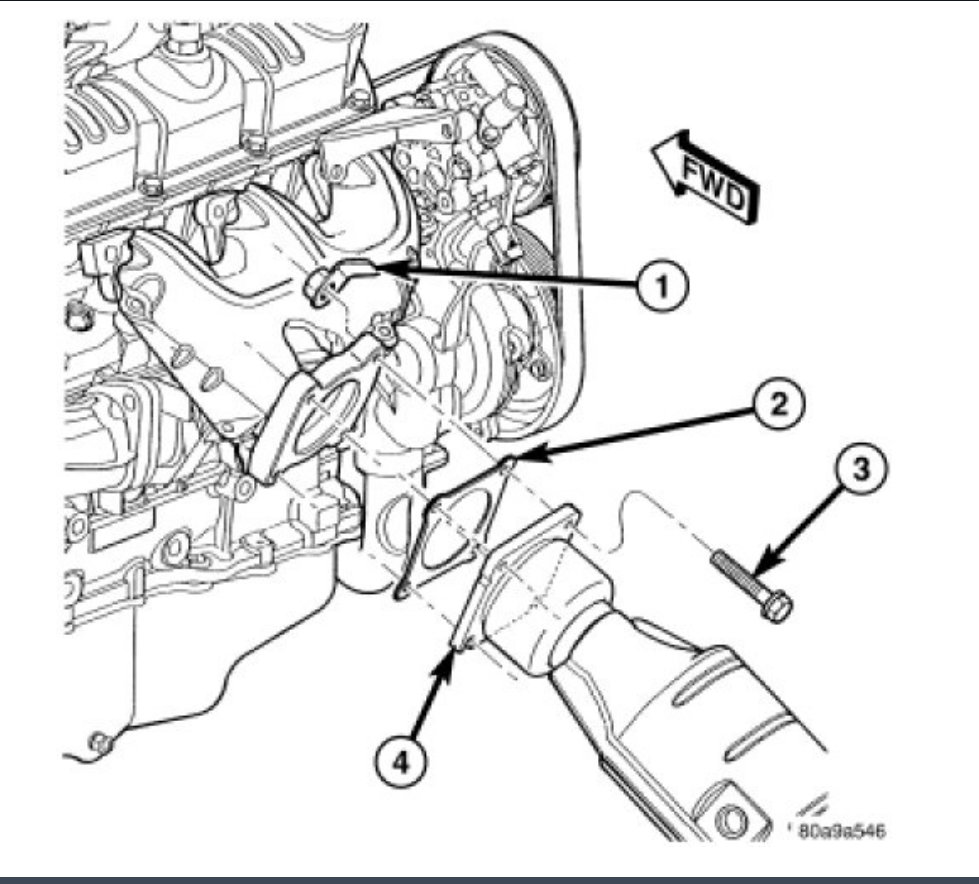 FWD

1

2

3

4

80a9a546