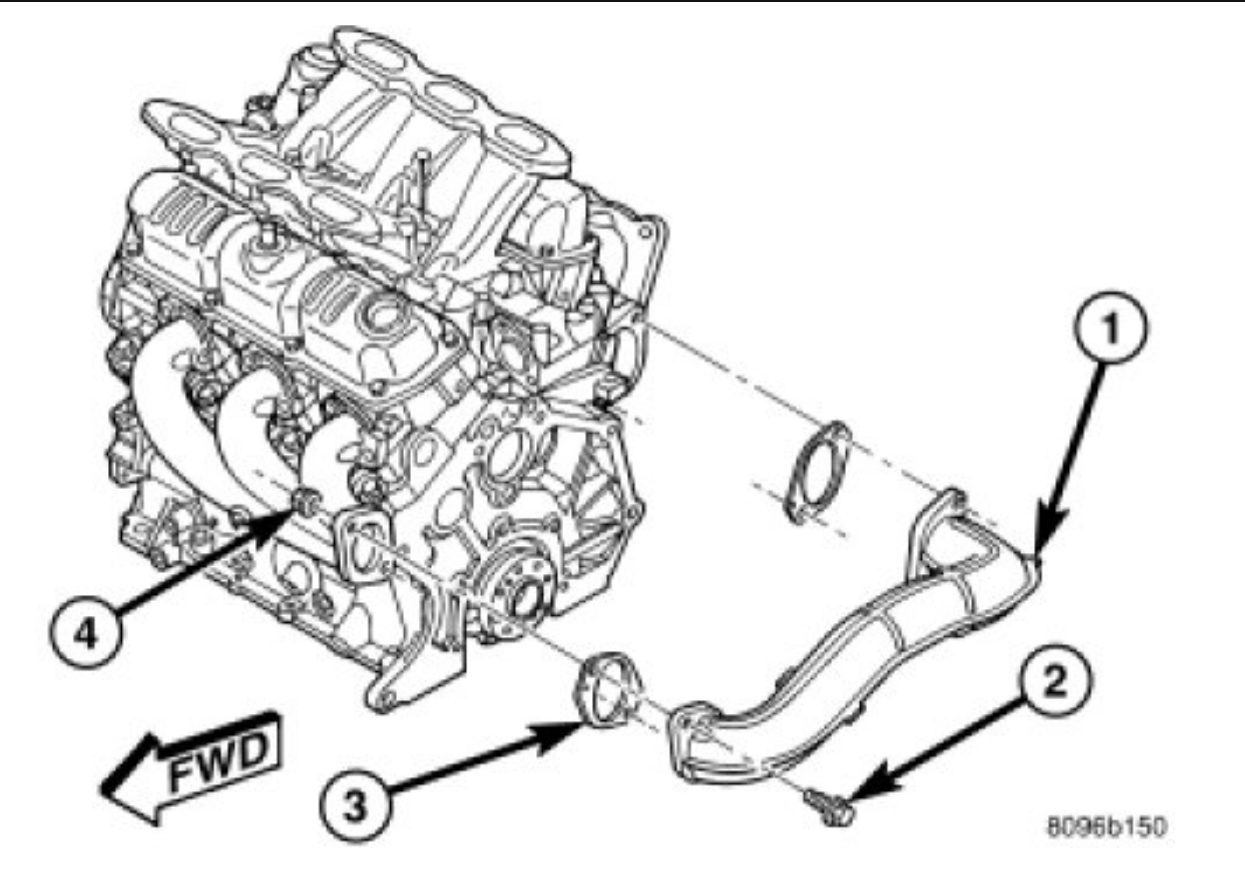 1
4
2
FWD
3
8096b150