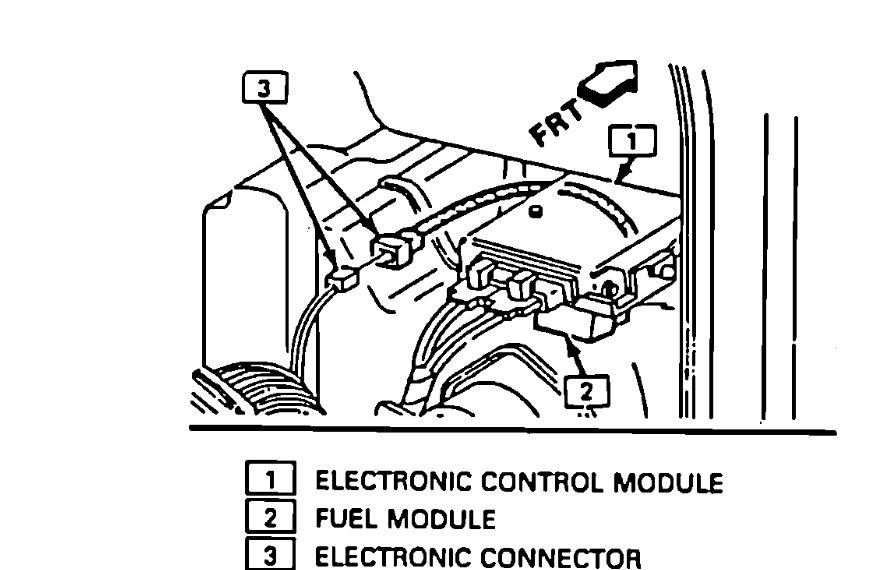 3

FRT

1

2

1 ELECTRONIC CONTROL MODULE
2 FUEL MODULE
3 ELECTRONIC CONNECTOR