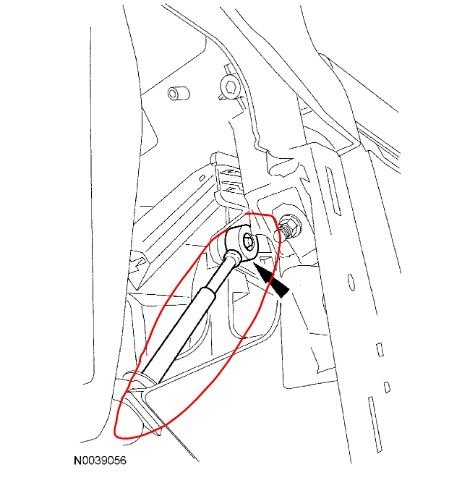 N0039056