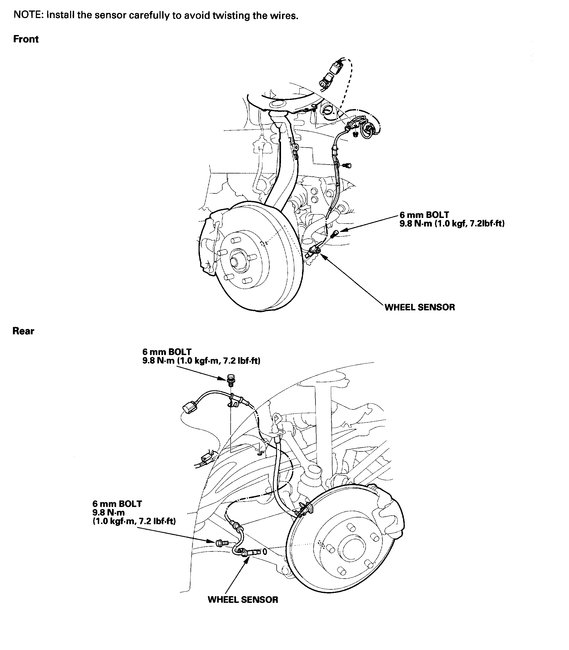 NOTE: Install the sensor carefully to avoid twisting the wires.

Front

6 mm BOLT
9.8 N·m (1.0 kgf, 7.2lbf·ft)

WHEEL SENSOR

Rear

6 mm BOLT
9.8 N·m (1.0 kgf·m, 7.2 lbf·ft)

6 mm BOLT
9.8 N·m
(1.0 kgf·m, 7.2 lbf·ft)

WHEEL SENSOR