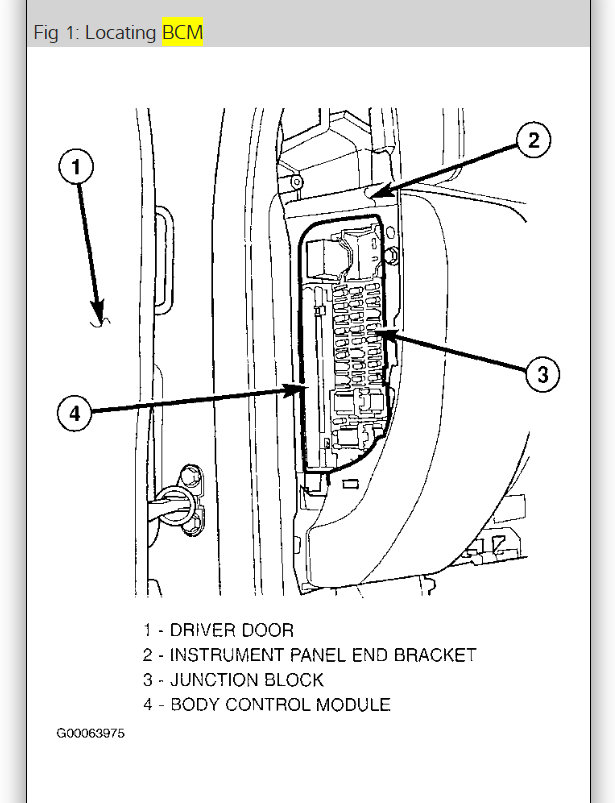 Fig 1: Locating BCM

1

2

3

4

1 - DRIVER DOOR
2 - INSTRUMENT PANEL END BRACKET
3 - JUNCTION BLOCK
4 - BODY CONTROL MODULE

G00063975