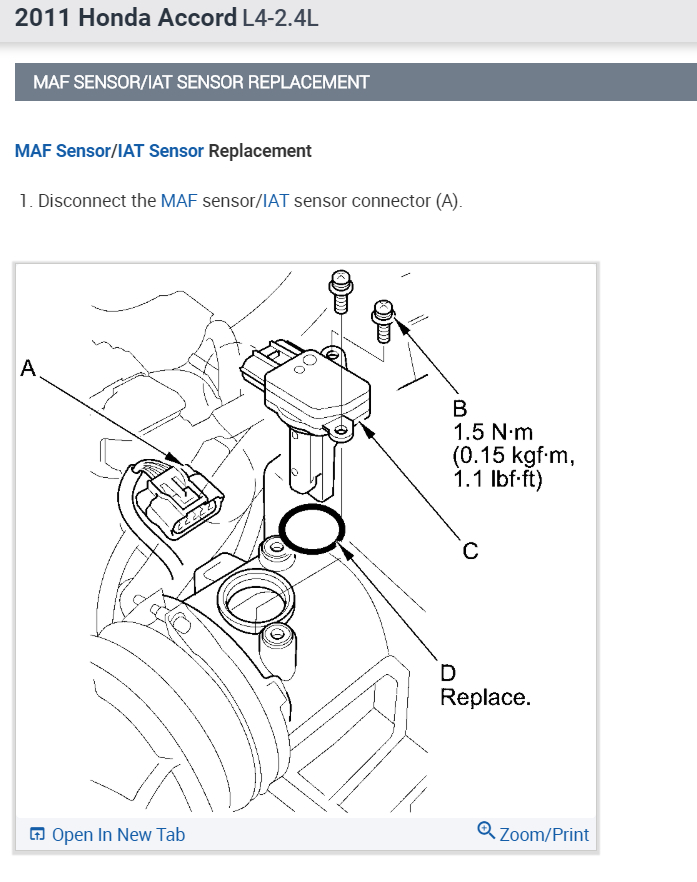 2011 Honda Accord L4-2.4L

MAF SENSOR/IAT SENSOR REPLACEMENT

MAF Sensor/IAT Sensor Replacement

1. Disconnect the MAF sensor/IAT sensor connector (A).

A

B
1.5 N·m
(0.15 kgf·m,
1.1 lbf·ft)

C

D
Replace.

Open In New Tab

Zoom/Print