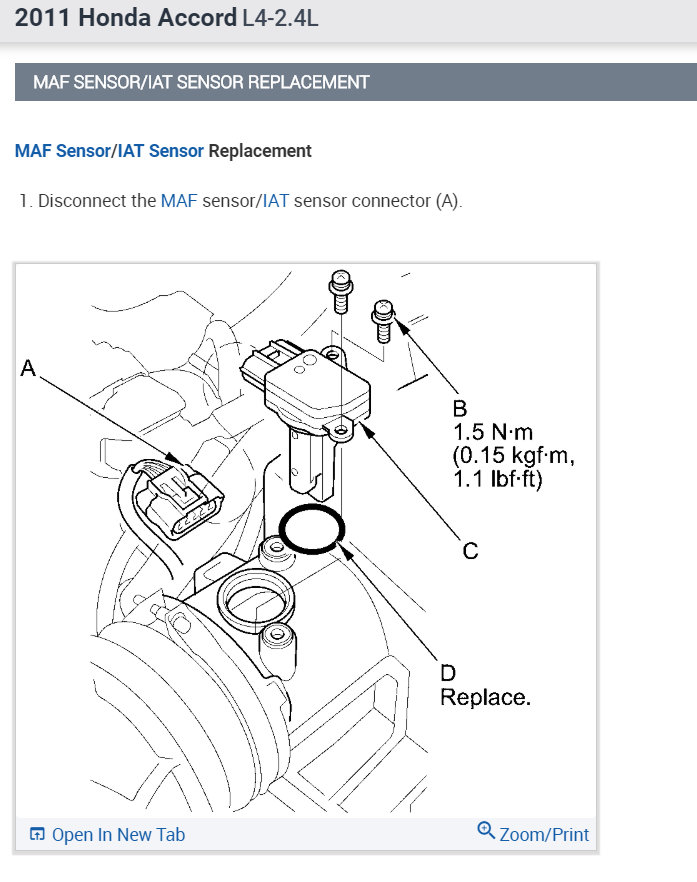 2011 Honda Accord L4-2.4L

MAF SENSOR/IAT SENSOR REPLACEMENT

MAF Sensor/IAT Sensor Replacement

1. Disconnect the MAF sensor/IAT sensor connector (A).

A

B
1.5 N·m
(0.15 kgf·m,
1.1 lbf·ft)

C

D
Replace.

Open In New Tab

Zoom/Print