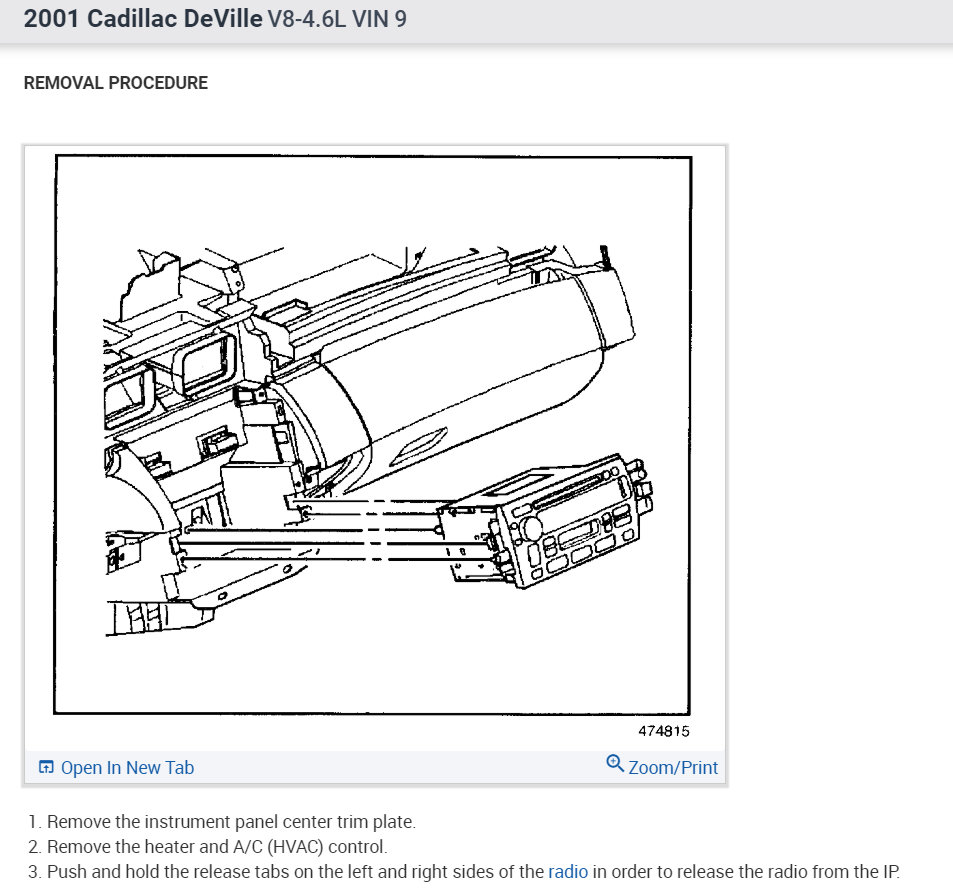 2001 Cadillac DeVille V8-4.6L VIN 9

REMOVAL PROCEDURE

474815

Open In New Tab

Zoom/Print

1. Remove the instrument panel center trim plate.
2. Remove the heater and A/C (HVAC) control.
3. Push and hold the release tabs on the left and right sides of the radio in order to release the radio from the IP.