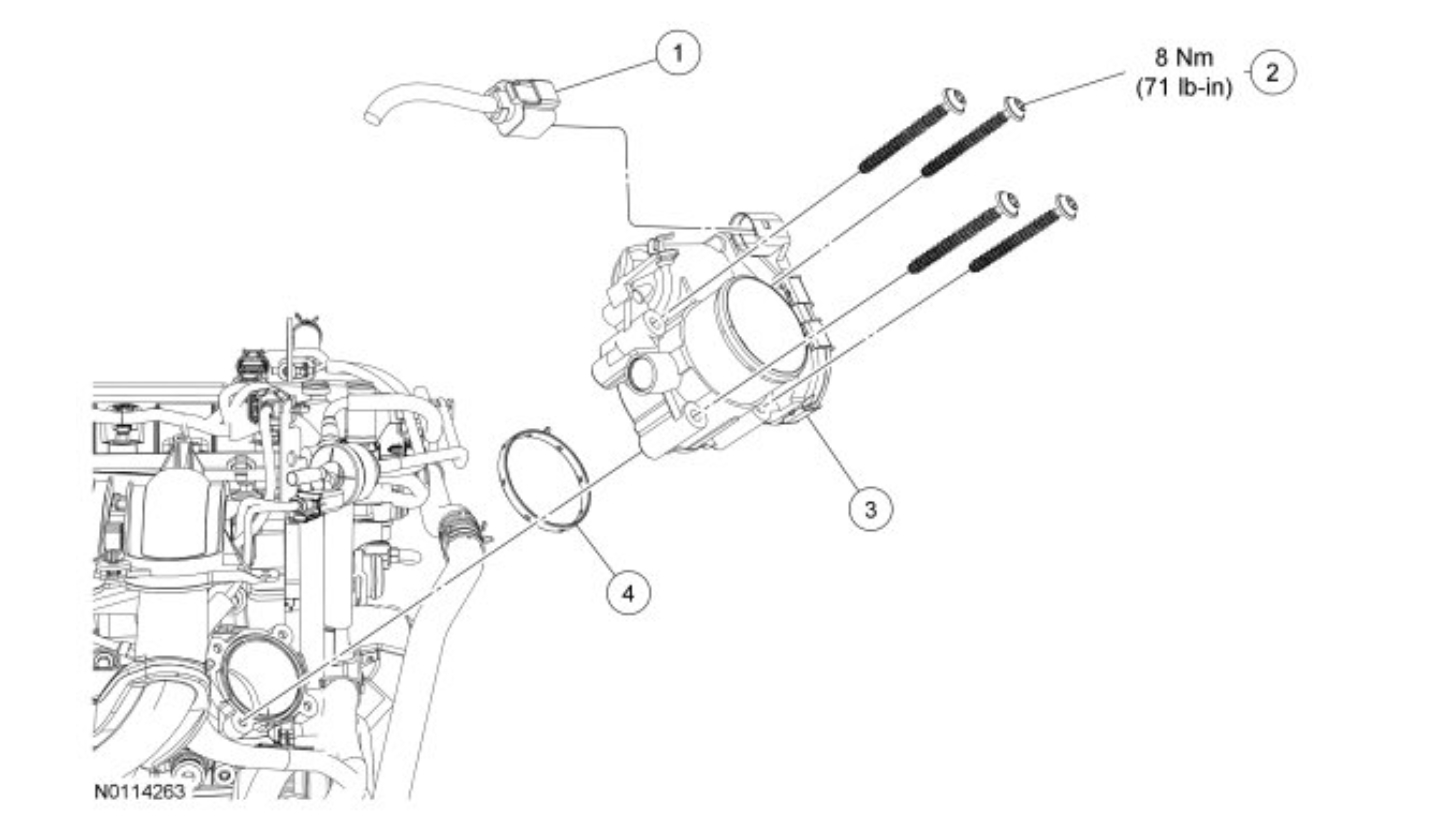 1

8 Nm
(71 lb-in)

2

3

4

N0114263