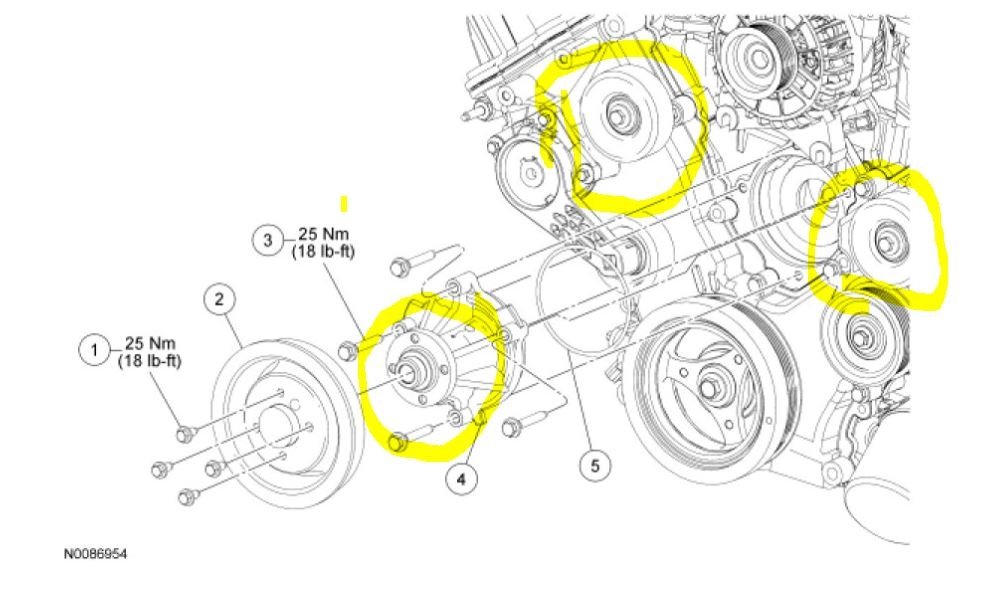 3 25 Nm
(18 lb-ft)

2

1 25 Nm
(18 lb-ft)

4

5

N0086954