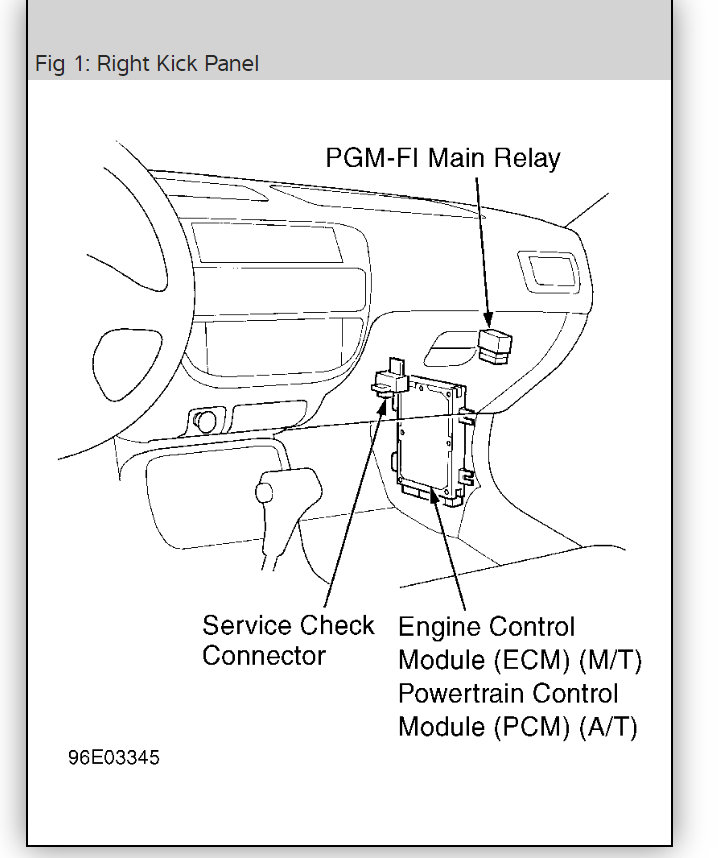 Fig 1: Right Kick Panel

PGM-FI Main Relay

Service Check Connector

Engine Control Module (ECM) (M/T) Powertrain Control Module (PCM) (A/T)

96E03345