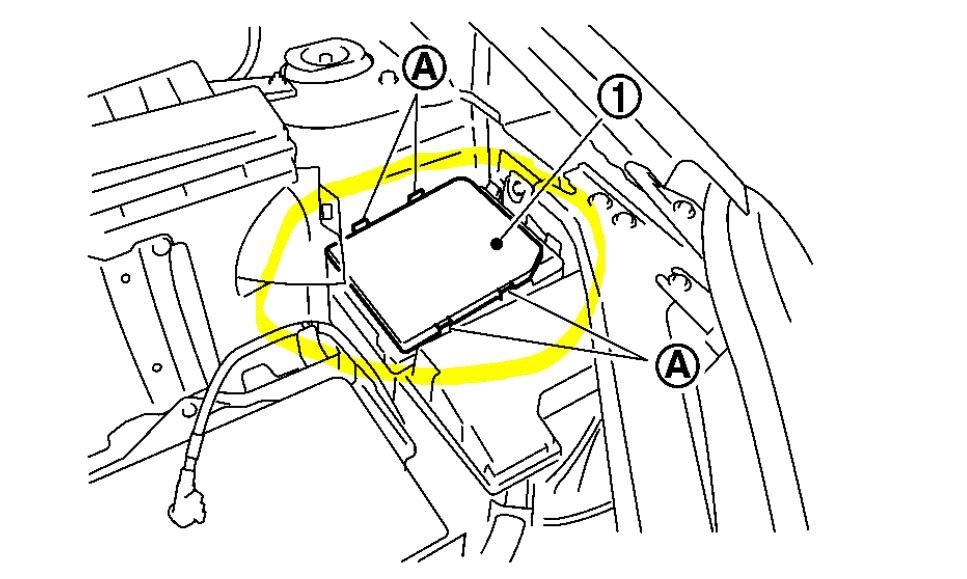 A
1
A