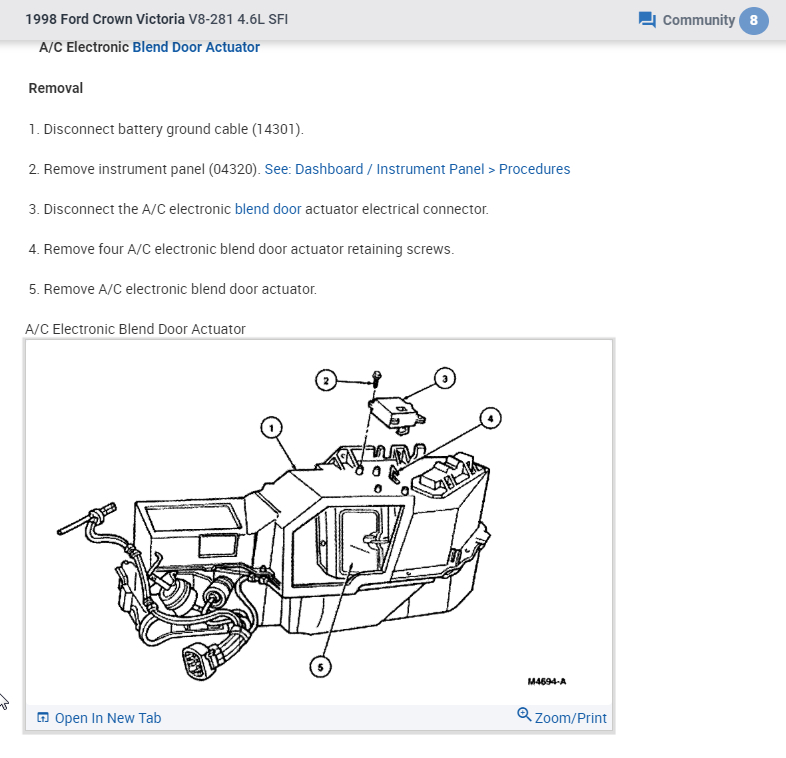 1998 Ford Crown Victoria V8-281 4.6L SFI

Community 8

A/C Electronic Blend Door Actuator

Removal

1. Disconnect battery ground cable (14301).

2. Remove instrument panel (04320). See: Dashboard / Instrument Panel > Procedures

3. Disconnect the A/C electronic blend door actuator electrical connector.

4. Remove four A/C electronic blend door actuator retaining screws.

5. Remove A/C electronic blend door actuator.

A/C Electronic Blend Door Actuator

2
3
1
4
5
M4694-A

Open In New Tab

Zoom/Print