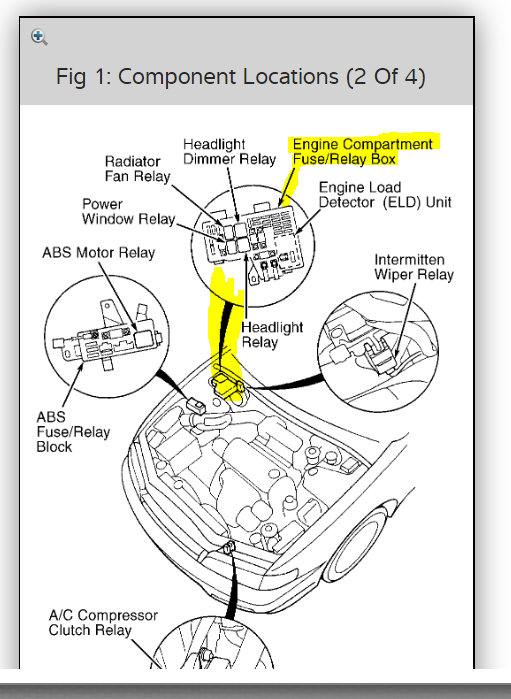 Fig 1: Component Locations (2 Of 4)

Headlight Dimmer Relay

Engine Compartment Fuse/Relay Box

Radiator Fan Relay

Engine Load Detector (ELD) Unit

Power Window Relay

ABS Motor Relay

Intermitten Wiper Relay

Headlight Relay

ABS Fuse/Relay Block

A/C Compressor Clutch Relay