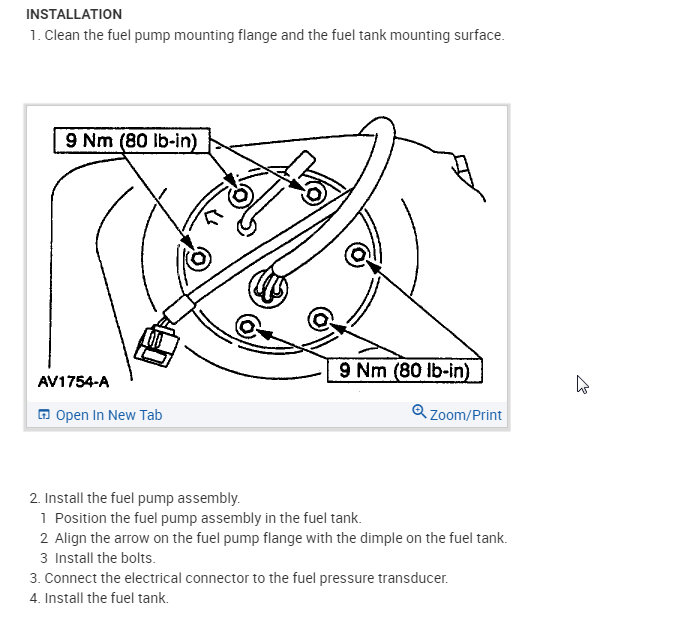 INSTALLATION
1. Clean the fuel pump mounting flange and the fuel tank mounting surface.

9 Nm (80 lb-in)

9 Nm (80 lb-in)

AV1754-A

Open In New Tab

Zoom/Print

2. Install the fuel pump assembly.
1 Position the fuel pump assembly in the fuel tank.
2 Align the arrow on the fuel pump flange with the dimple on the fuel tank.
3 Install the bolts.
3. Connect the electrical connector to the fuel pressure transducer.
4. Install the fuel tank.