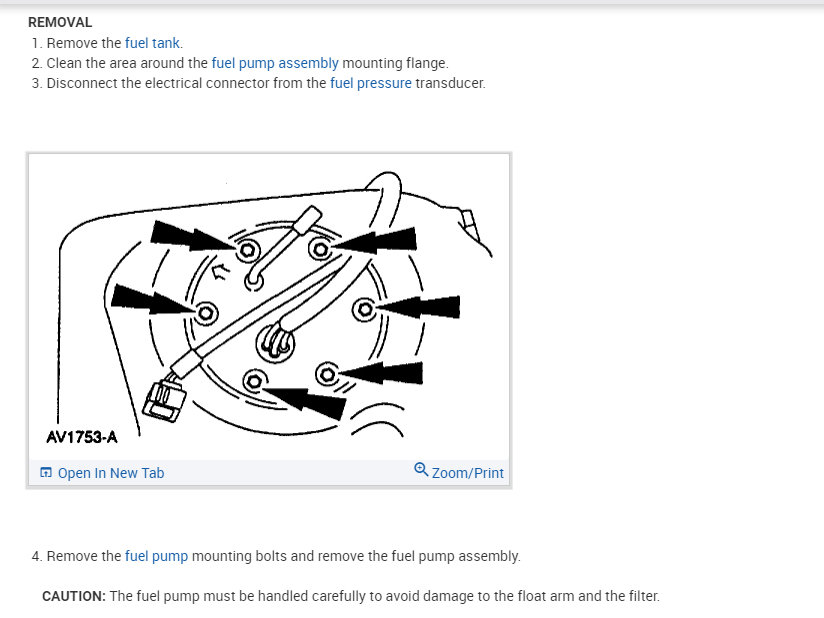 REMOVAL

1. Remove the fuel tank.
2. Clean the area around the fuel pump assembly mounting flange.
3. Disconnect the electrical connector from the fuel pressure transducer.

AV1753-A

Open In New Tab

Zoom/Print

4. Remove the fuel pump mounting bolts and remove the fuel pump assembly.

CAUTION: The fuel pump must be handled carefully to avoid damage to the float arm and the filter.