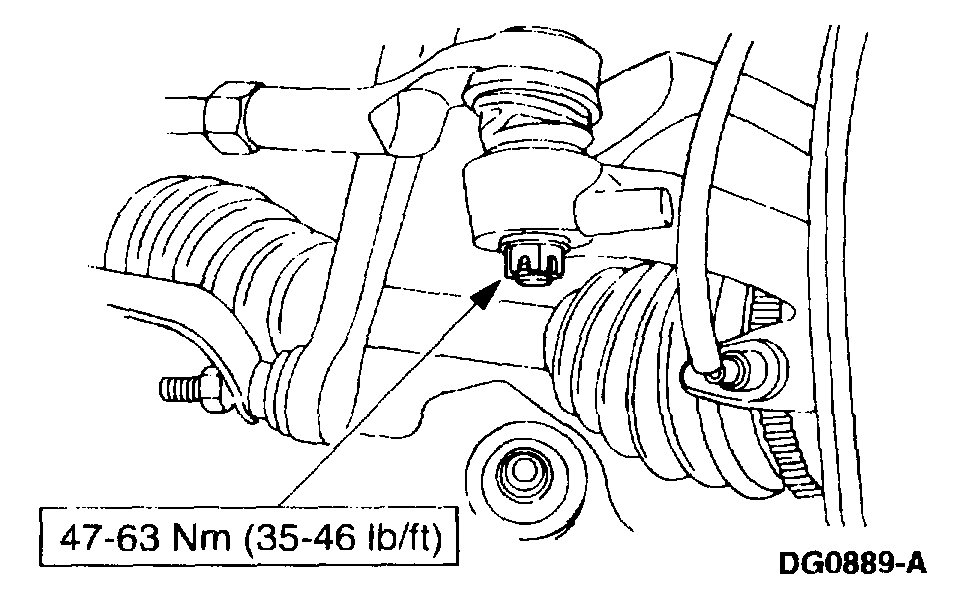 47-63 Nm (35-46 lb/ft)

DG0889-A