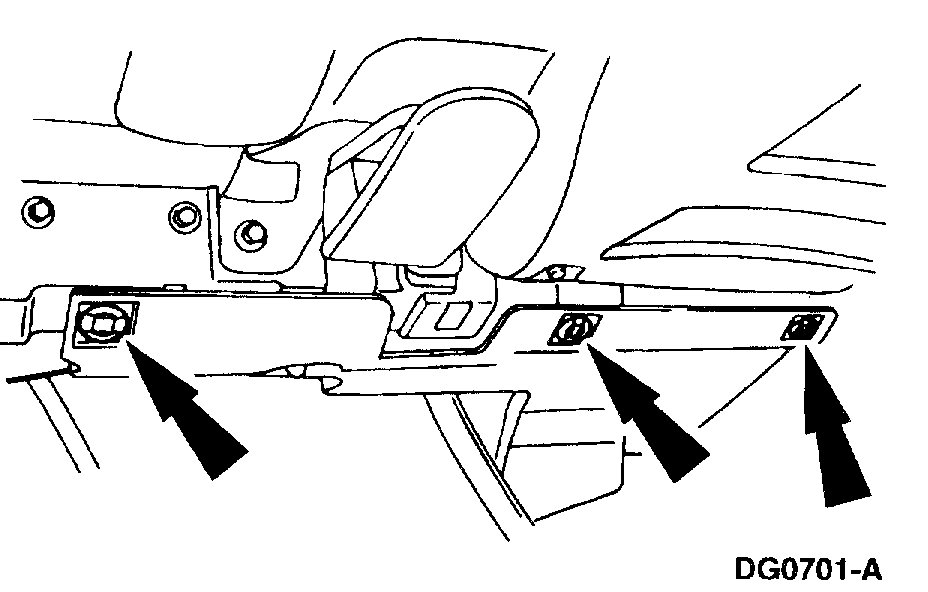 DG0701-A