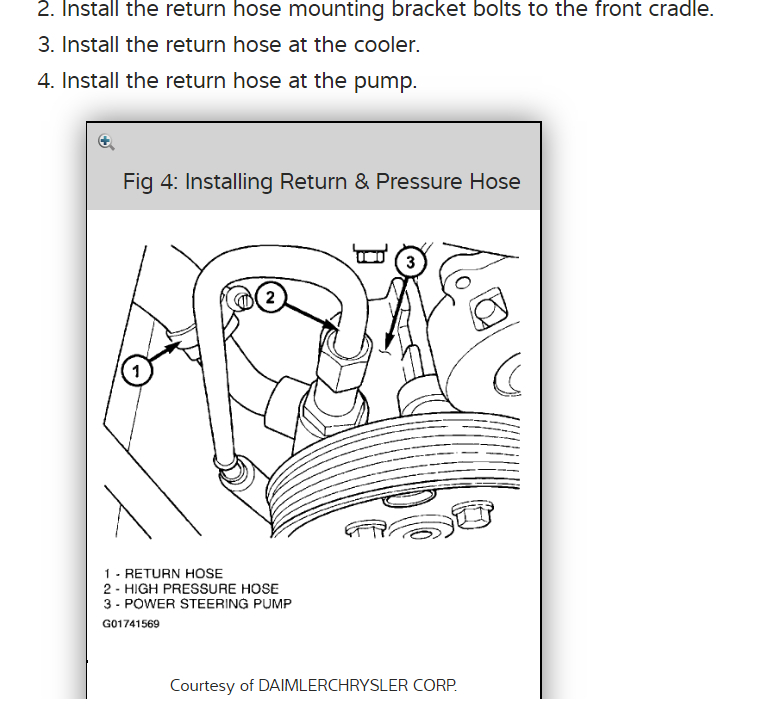 2. Install the return hose mounting bracket bolts to the front cradle.
3. Install the return hose at the cooler.
4. Install the return hose at the pump.

Fig 4: Installing Return & Pressure Hose

3
2
1

1 - RETURN HOSE
2 - HIGH PRESSURE HOSE
3 - POWER STEERING PUMP
G01741569

Courtesy of DAIMLERCHRYSLER CORP.