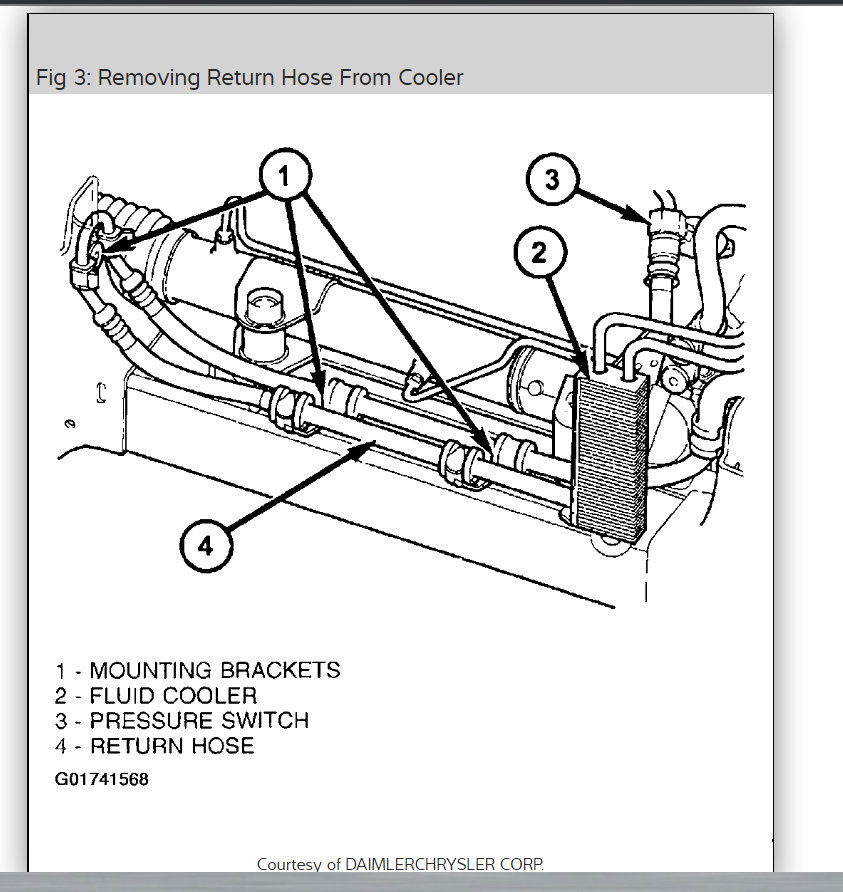 Fig 3: Removing Return Hose From Cooler

1
3
2
4

1 - MOUNTING BRACKETS
2 - FLUID COOLER
3 - PRESSURE SWITCH
4 - RETURN HOSE

G01741568

Courtesy of DAIMLERCHRYSLER CORP.