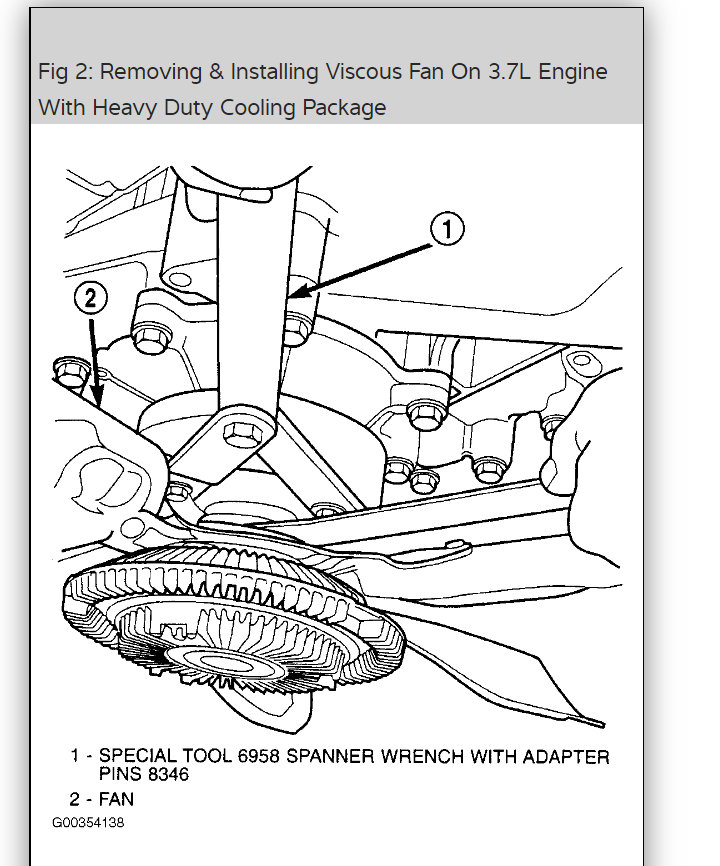 Fig 2: Removing & Installing Viscous Fan On 3.7L Engine With Heavy Duty Cooling Package

1

2

1 - SPECIAL TOOL 6958 SPANNER WRENCH WITH ADAPTER PINS 8346
2 - FAN
G00354138