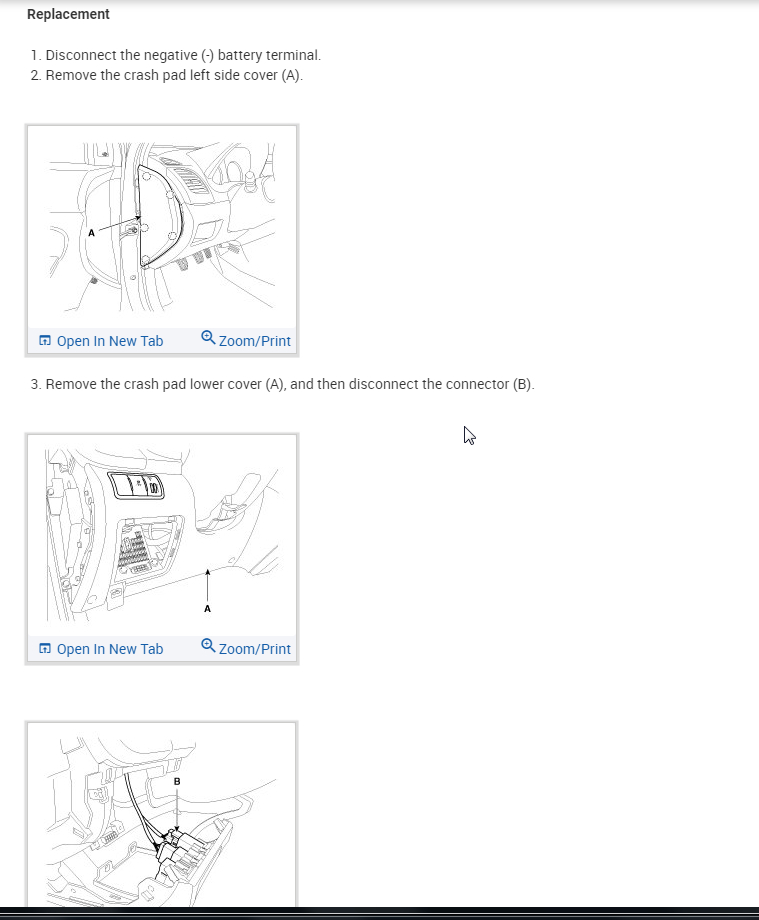 Replacement

1. Disconnect the negative (-) battery terminal.
2. Remove the crash pad left side cover (A).

A

Open In New Tab Zoom/Print

3. Remove the crash pad lower cover (A), and then disconnect the connector (B).

A

Open In New Tab Zoom/Print

B