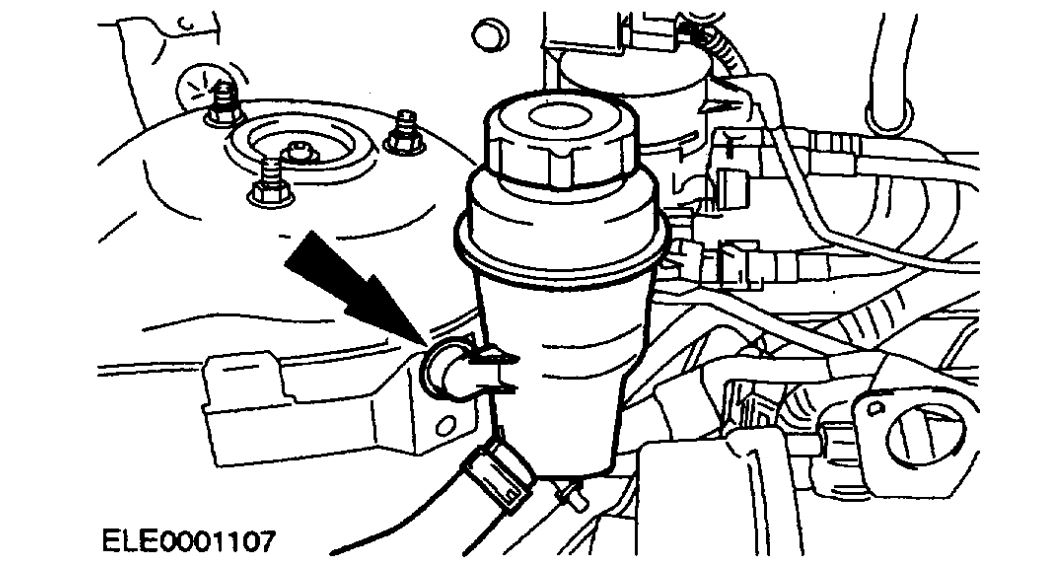 ELE0001107