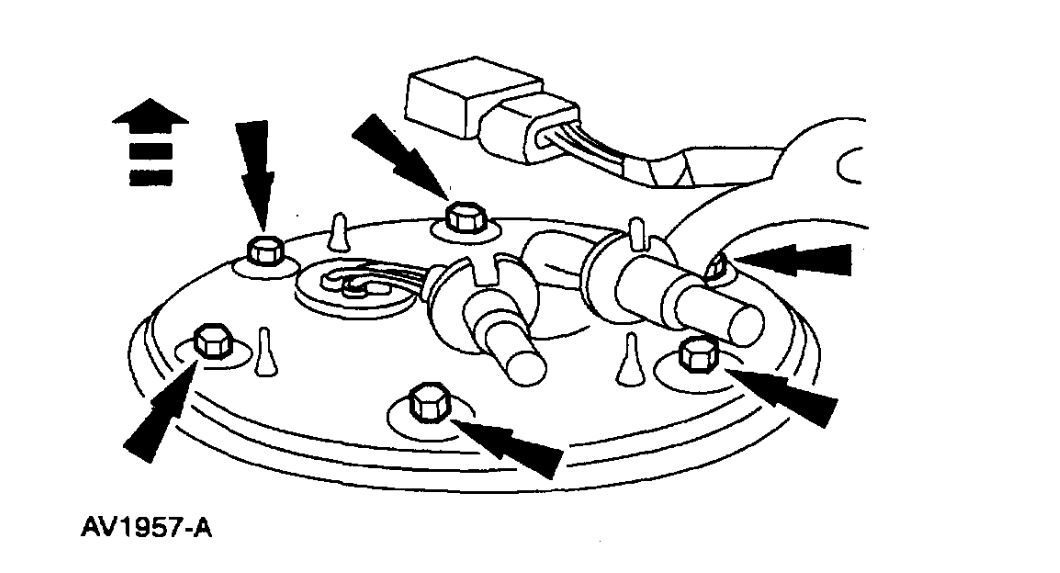 AV1957-A