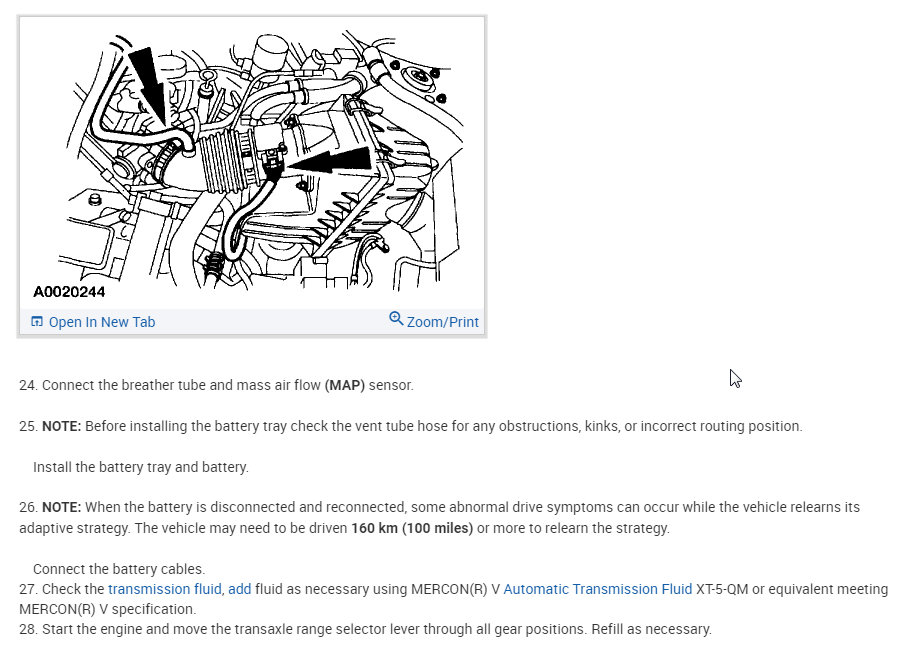 A0020244

Open In New Tab

Zoom/Print

24. Connect the breather tube and mass air flow (MAP) sensor.

25. NOTE: Before installing the battery tray check the vent tube hose for any obstructions, kinks, or incorrect routing position.

Install the battery tray and battery.

26. NOTE: When the battery is disconnected and reconnected, some abnormal drive symptoms can occur while the vehicle relearns its adaptive strategy. The vehicle may need to be driven 160 km (100 miles) or more to relearn the strategy.

Connect the battery cables.
27. Check the transmission fluid, add fluid as necessary using MERCON(R) V Automatic Transmission Fluid XT-5-QM or equivalent meeting MERCON(R) V specification.
28. Start the engine and move the transaxle range selector lever through all gear positions. Refill as necessary.