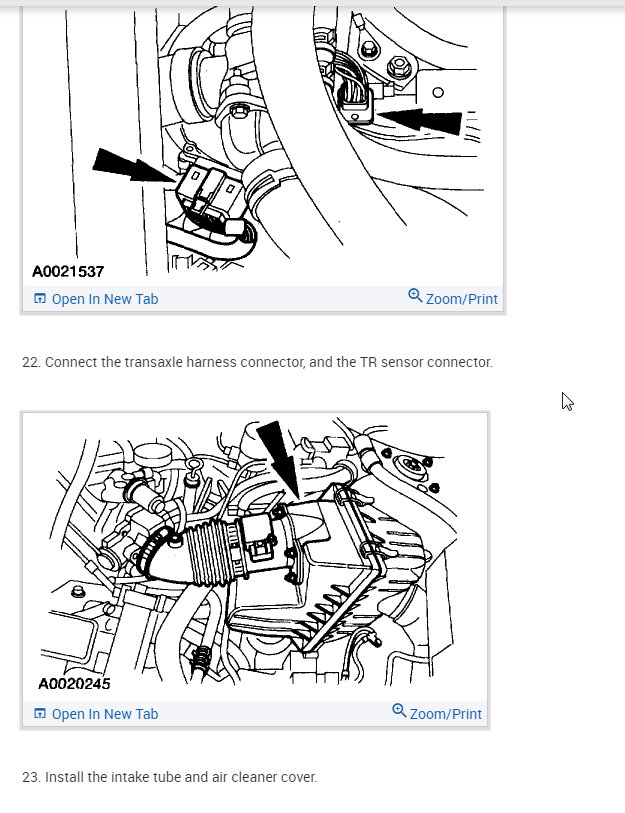 A0021537

Open In New Tab

Zoom/Print

22. Connect the transaxle harness connector, and the TR sensor connector.

A0020245

Open In New Tab

Zoom/Print

23. Install the intake tube and air cleaner cover.