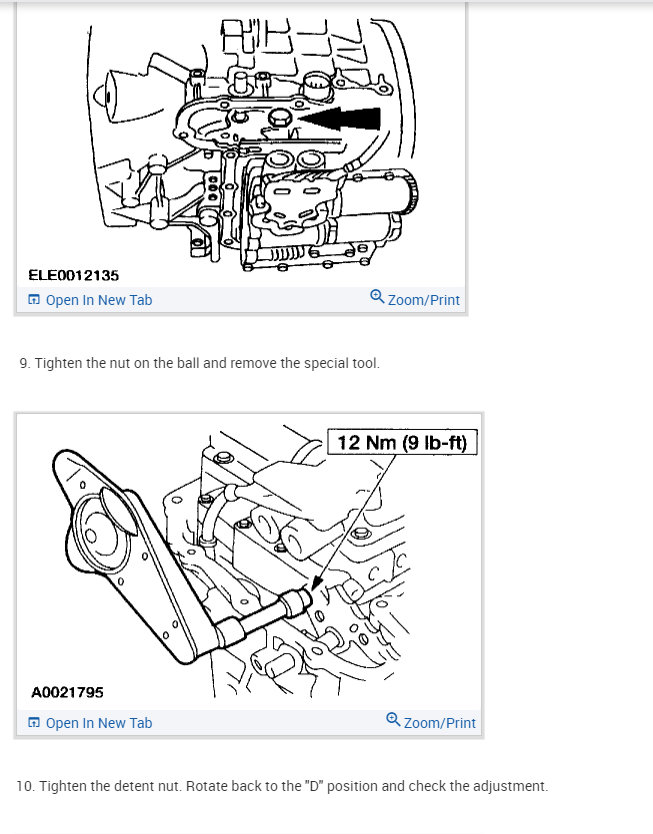 ELE0012135

Open In New Tab

Zoom/Print

9. Tighten the nut on the ball and remove the special tool.

12 Nm (9 lb-ft)

A0021795

Open In New Tab

Zoom/Print

10. Tighten the detent nut. Rotate back to the "D" position and check the adjustment.