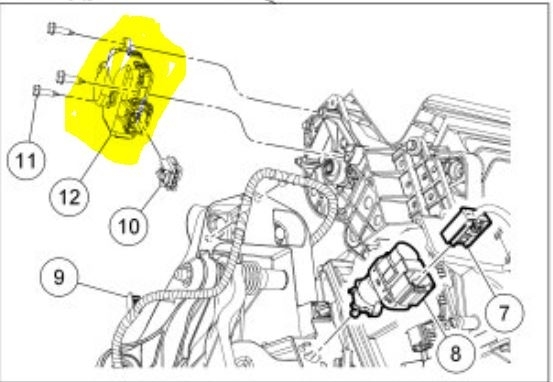 11

12

10

9

7

8