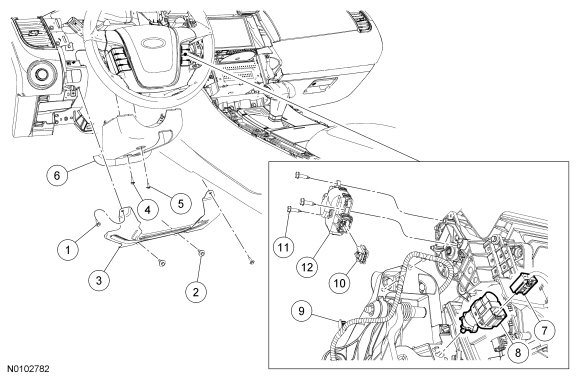 6
4
5
1
3
2
11
12
10
9
7
8
N0102782