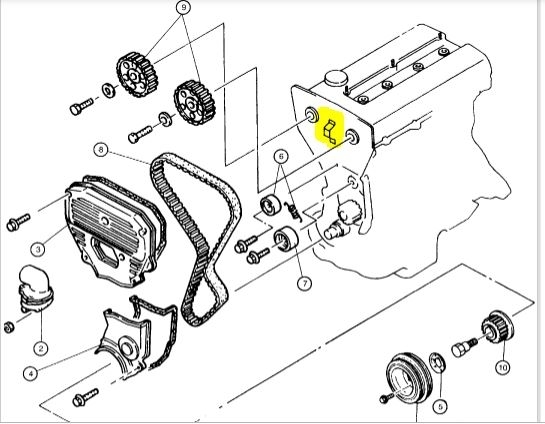 9
8
6
3
7
2
4
10
5