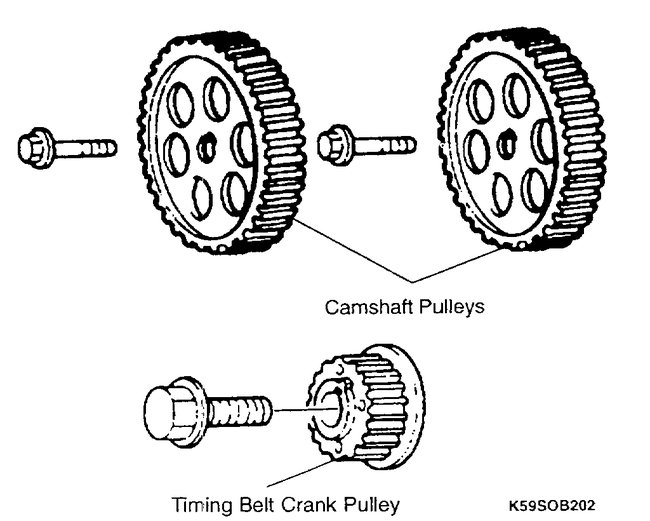 Camshaft Pulleys

Timing Belt Crank Pulley

K59SOB202