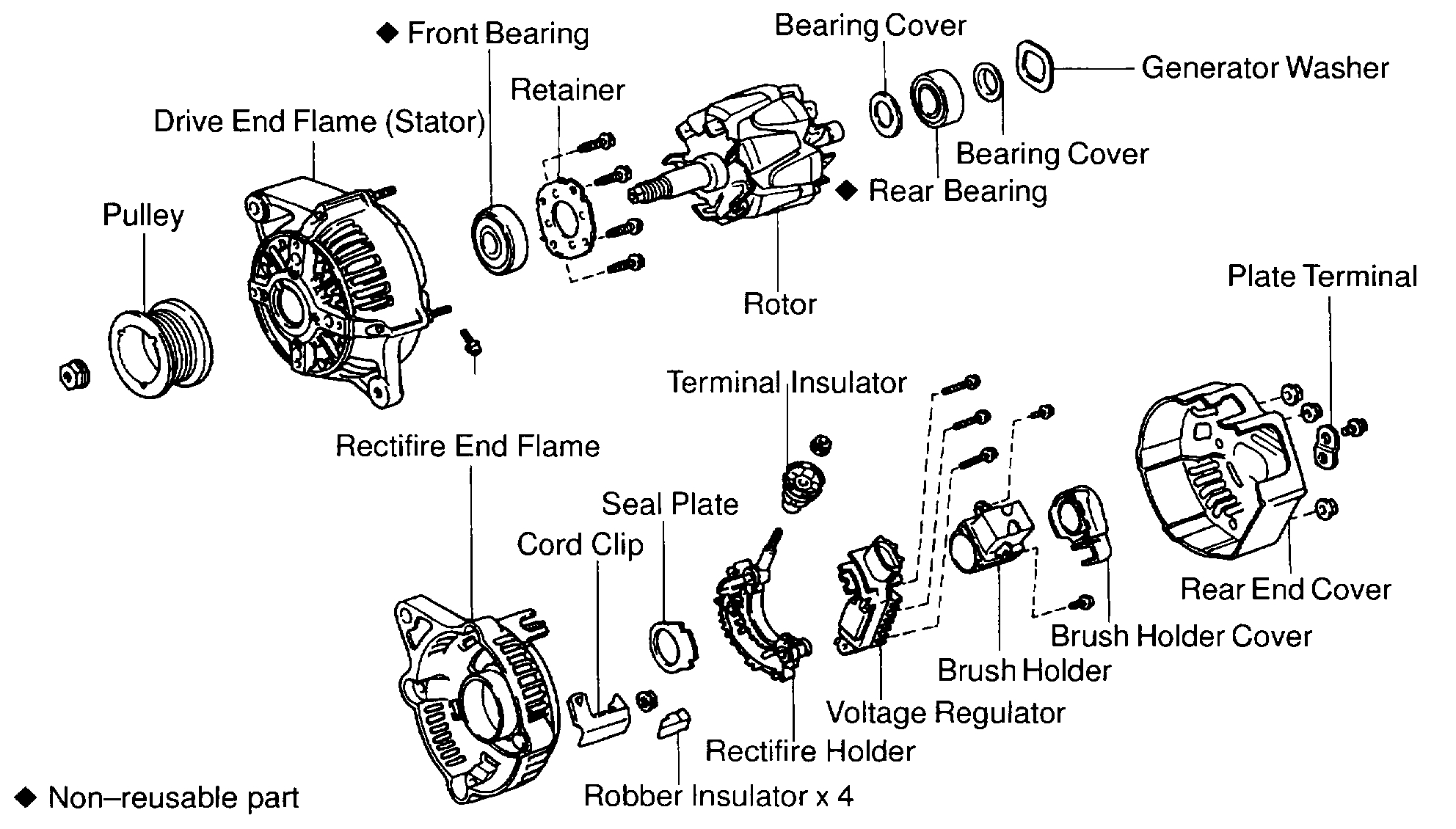 ◆ Front Bearing
Bearing Cover
Generator Washer
Retainer
Drive End Flame (Stator)
Bearing Cover
◆ Rear Bearing
Pulley
Rotor
Plate Terminal
Terminal Insulator
Rectifire End Flame
Seal Plate
Cord Clip
Rear End Cover
Brush Holder Cover
Brush Holder
Voltage Regulator
Rectifire Holder
Robber Insulator x 4
◆ Non–reusable part