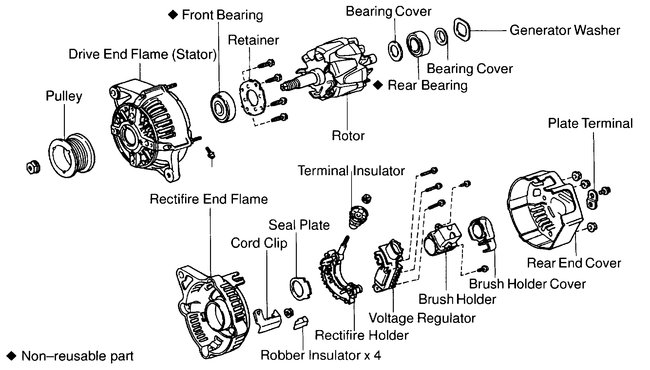 ◆ Front Bearing
Bearing Cover
Generator Washer
Retainer
Drive End Flame (Stator)
Bearing Cover
◆ Rear Bearing
Pulley
Rotor
Plate Terminal
Terminal Insulator
Rectifire End Flame
Seal Plate
Cord Clip
Rear End Cover
Brush Holder Cover
Brush Holder
Voltage Regulator
Rectifire Holder
Robber Insulator x 4
◆ Non–reusable part