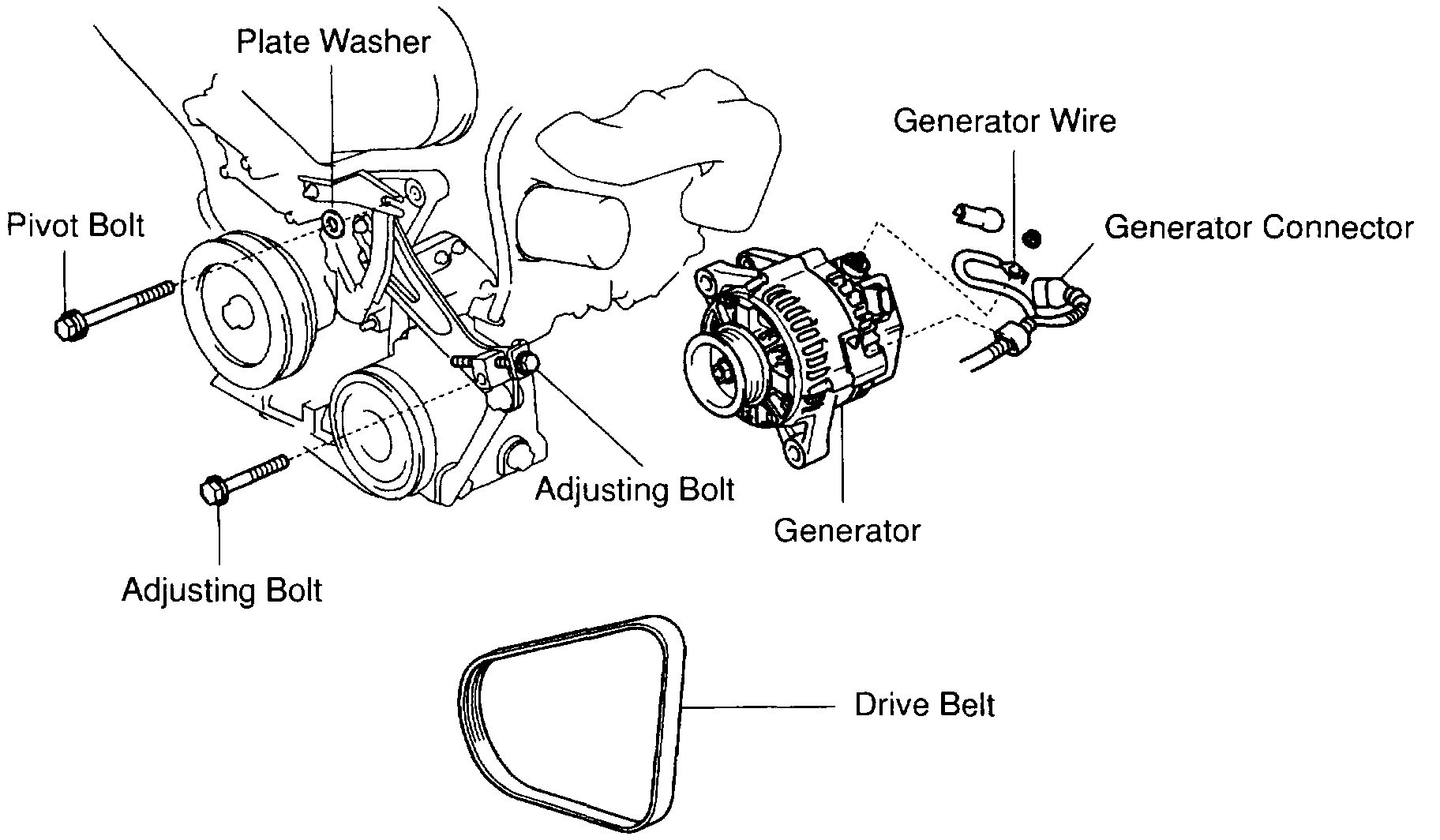 Plate Washer
Generator Wire
Pivot Bolt
Generator Connector
Adjusting Bolt
Generator
Adjusting Bolt
Drive Belt