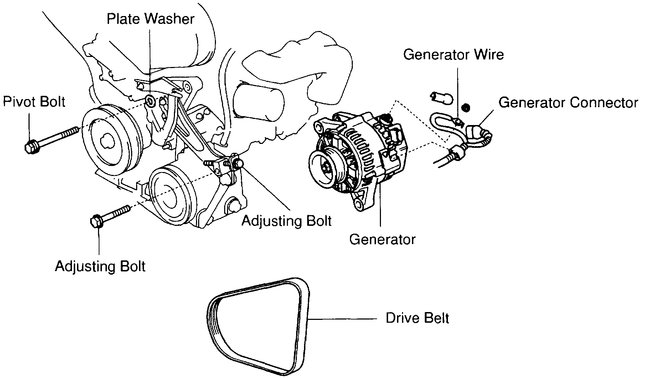 Plate Washer
Generator Wire
Pivot Bolt
Generator Connector
Adjusting Bolt
Generator
Adjusting Bolt
Drive Belt