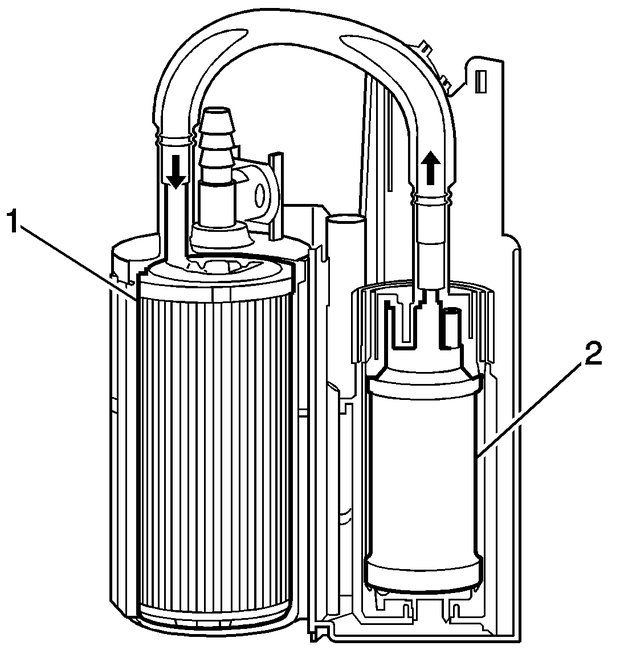 1
2