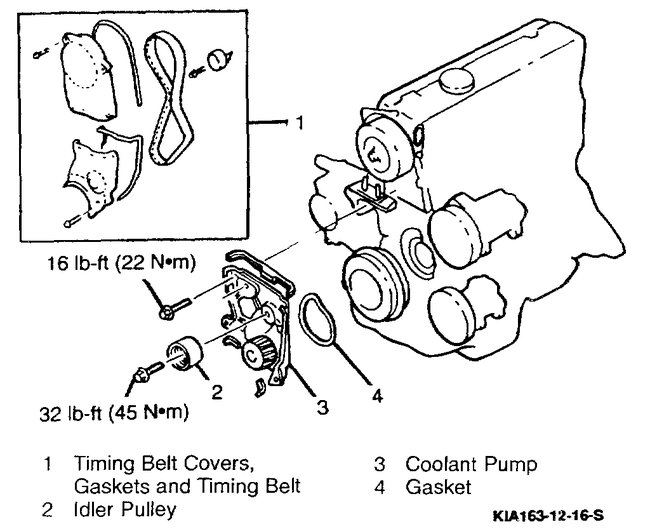 1

16 lb-ft (22 N•m)

2

3

4

32 lb-ft (45 N•m)

1 Timing Belt Covers, Gaskets and Timing Belt
2 Idler Pulley

3 Coolant Pump
4 Gasket

KIA163-12-16-S