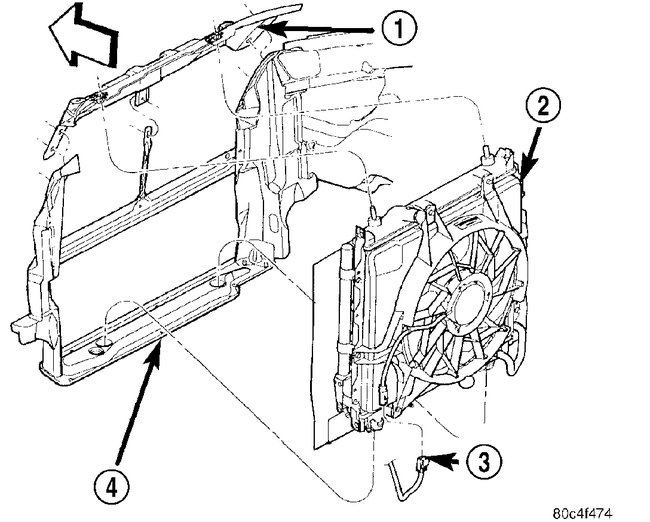 1
2
3
4
80c4f474