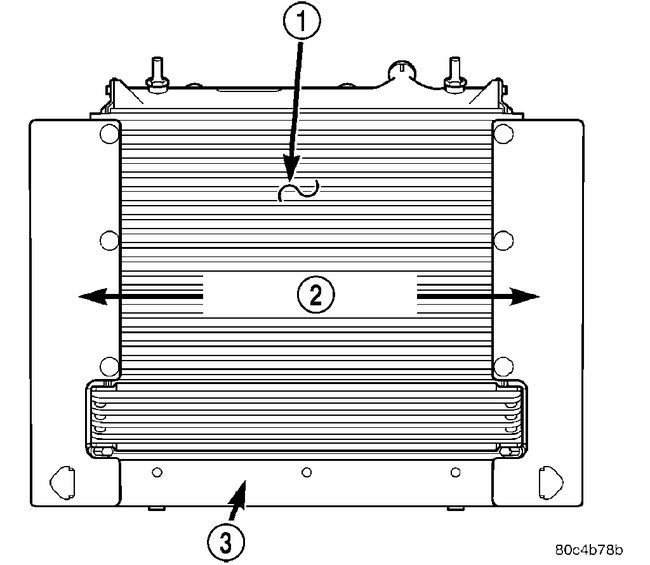 1
2
3
80c4b78b