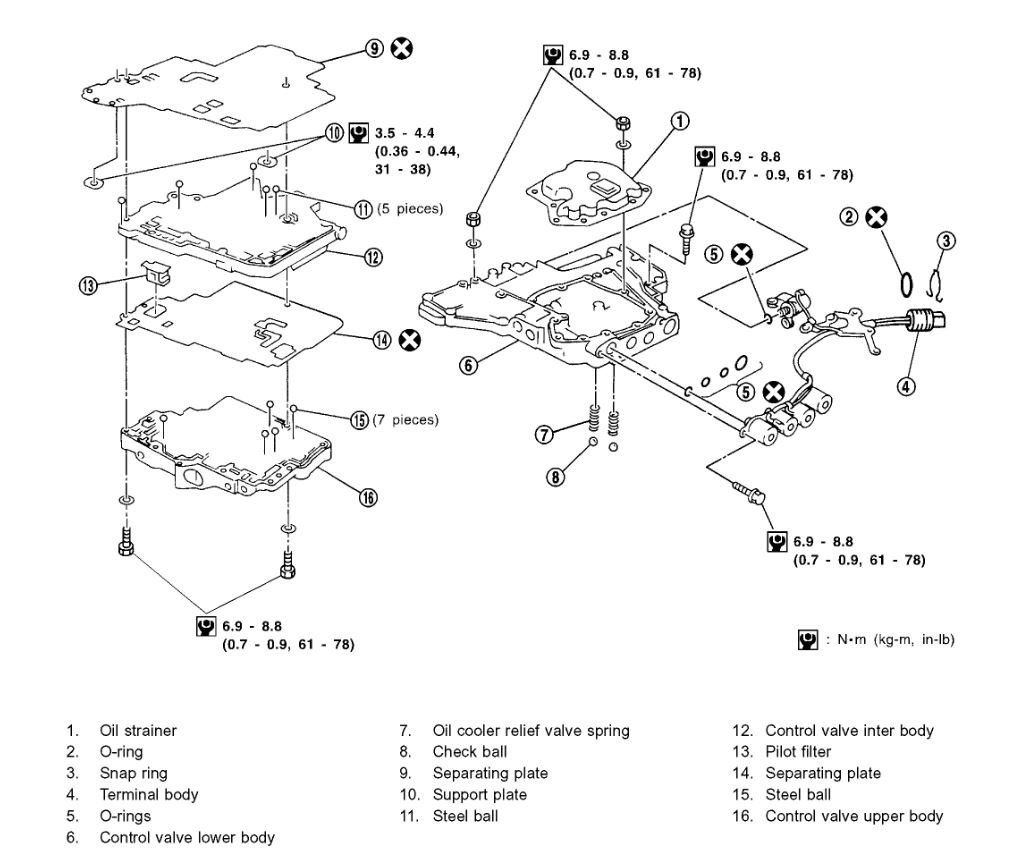 9
10 3.5 - 4.4 (0.36 - 0.44, 31 - 38)
11 (5 pieces)
12
13
14
15 (7 pieces)
16
6.9 - 8.8 (0.7 - 0.9, 61 - 78)

6.9 - 8.8 (0.7 - 0.9, 61 - 78)
1
6.9 - 8.8 (0.7 - 0.9, 61 - 78)
2
3
5
4
6
5
7
8
6.9 - 8.8 (0.7 - 0.9, 61 - 78)

: N•m (kg-m, in-lb)

1. Oil strainer
2. O-ring
3. Snap ring
4. Terminal body
5. O-rings
6. Control valve lower body

7. Oil cooler relief valve spring
8. Check ball
9. Separating plate
10. Support plate
11. Steel ball

12. Control valve inter body
13. Pilot filter
14. Separating plate
15. Steel ball
16. Control valve upper body