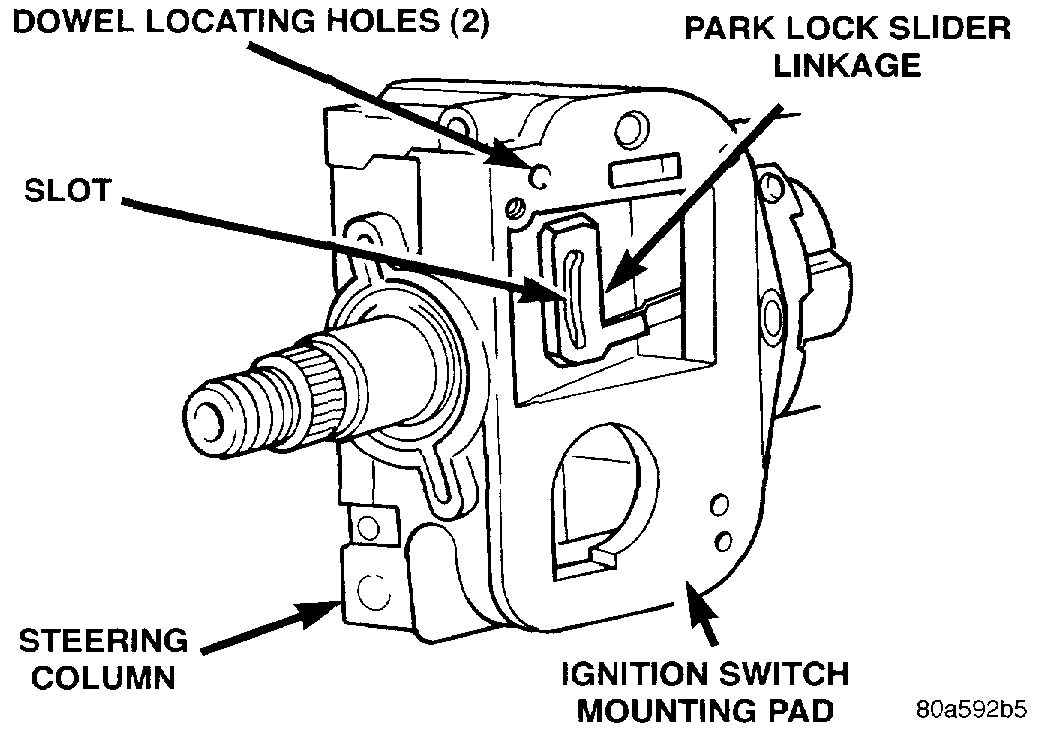 DOWEL LOCATING HOLES (2)

PARK LOCK SLIDER LINKAGE

SLOT

STEERING COLUMN

IGNITION SWITCH MOUNTING PAD

80a592b5