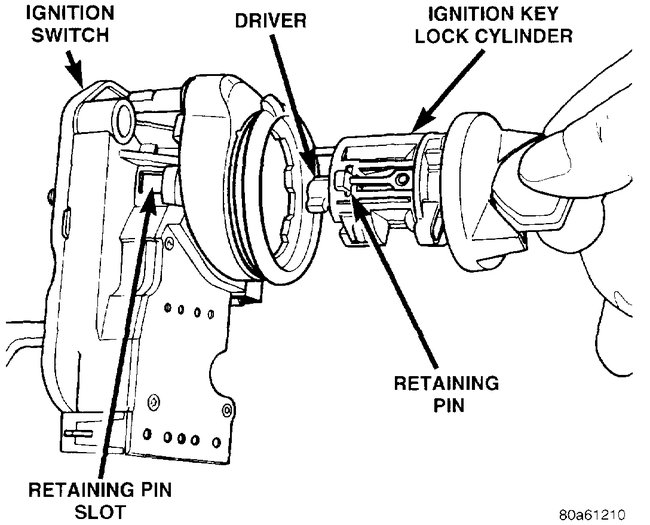 IGNITION SWITCH

DRIVER

IGNITION KEY LOCK CYLINDER

RETAINING PIN

RETAINING PIN SLOT

80a61210