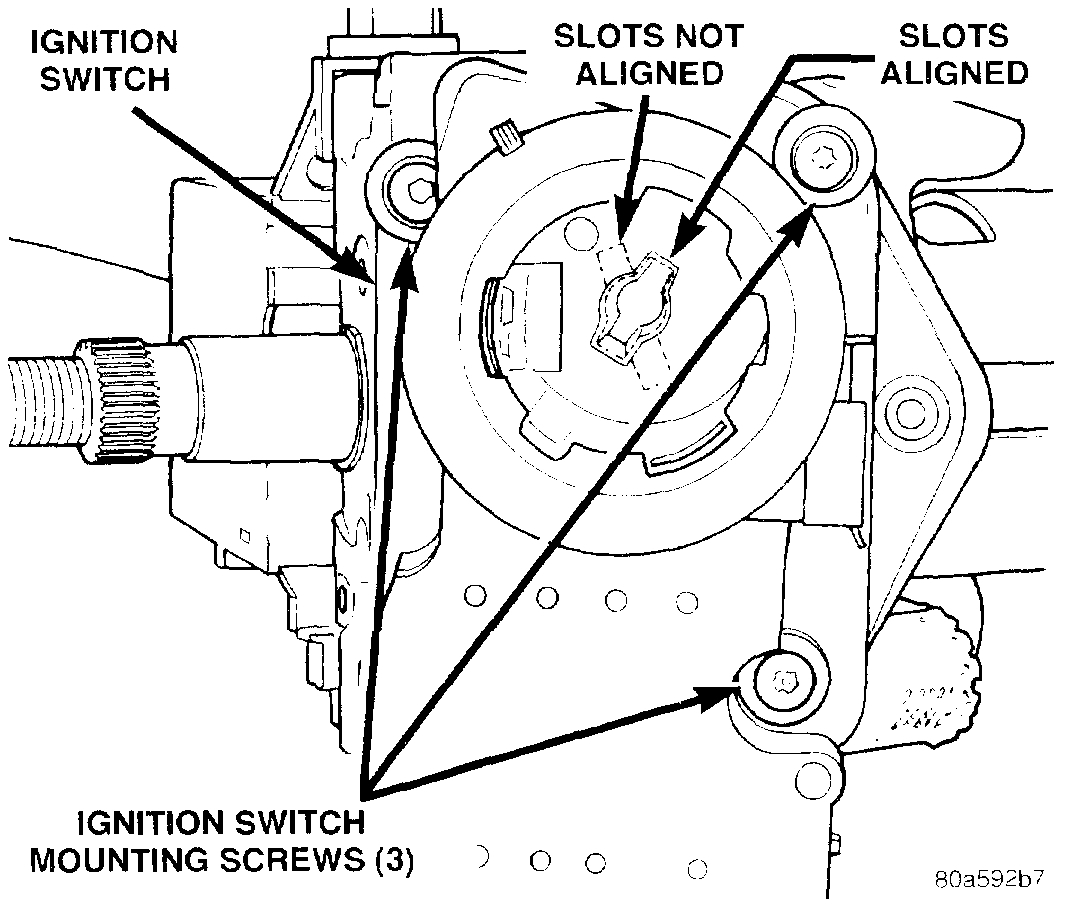 IGNITION SWITCH

SLOTS NOT ALIGNED

SLOTS ALIGNED

IGNITION SWITCH MOUNTING SCREWS (3)

80a592b7