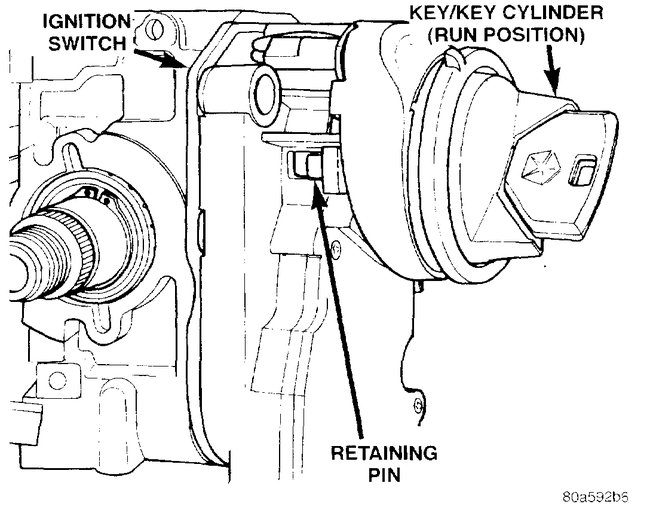 IGNITION SWITCH

KEY/KEY CYLINDER (RUN POSITION)

RETAINING PIN

80a592b6