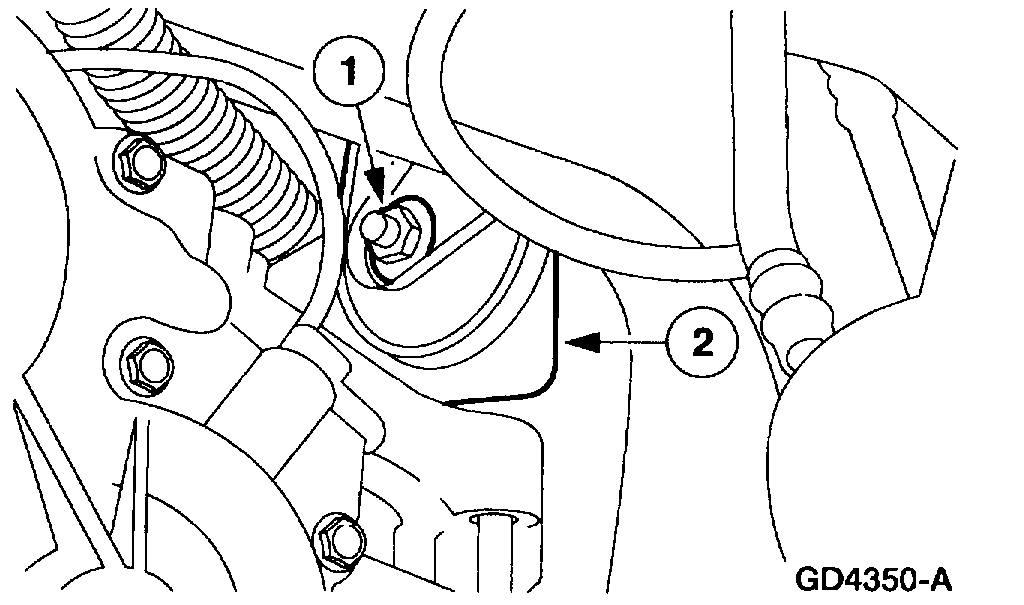 1

2

GD4350-A