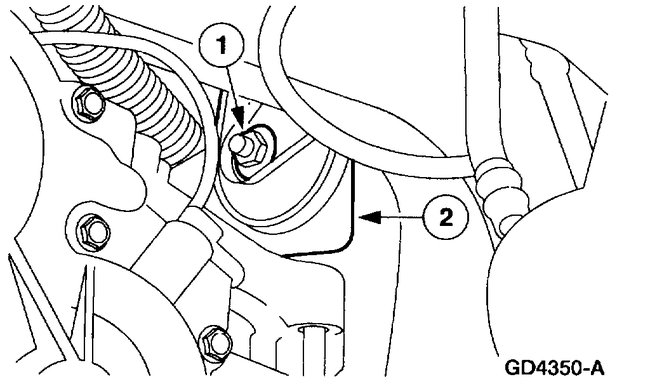 1
2
GD4350-A