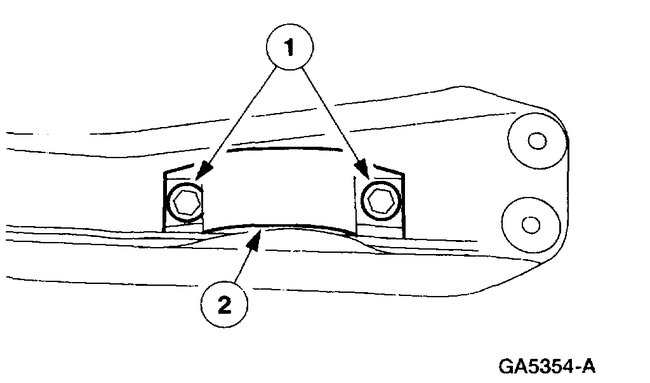 1

2

GA5354-A