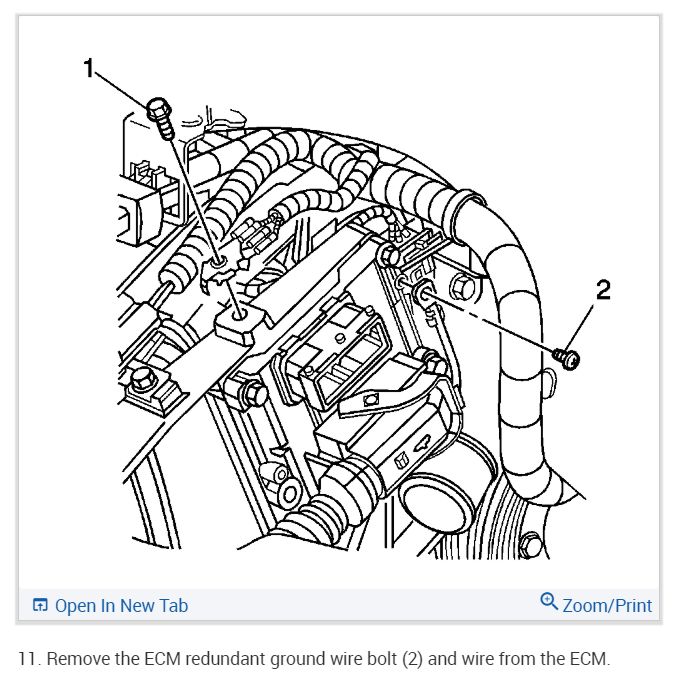 1

2

Open In New Tab

Zoom/Print

11. Remove the ECM redundant ground wire bolt (2) and wire from the ECM.