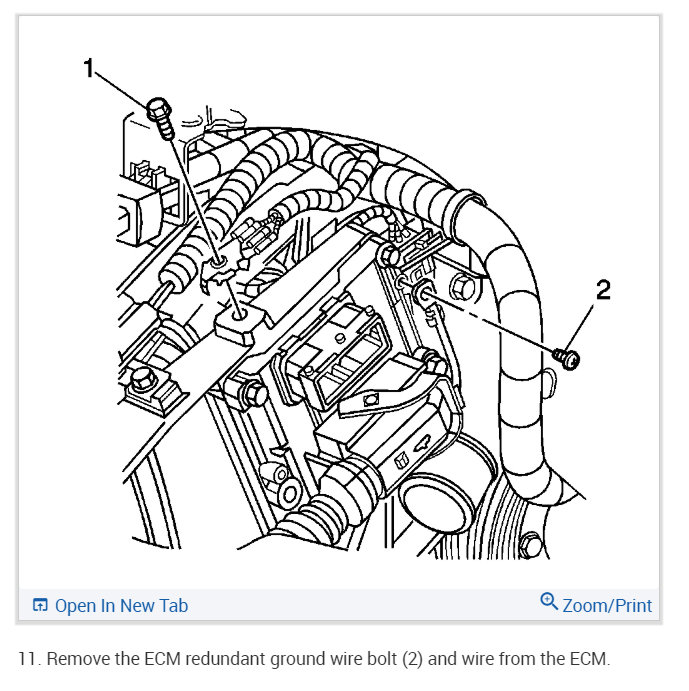 1

2

Open In New Tab

Zoom/Print

11. Remove the ECM redundant ground wire bolt (2) and wire from the ECM.